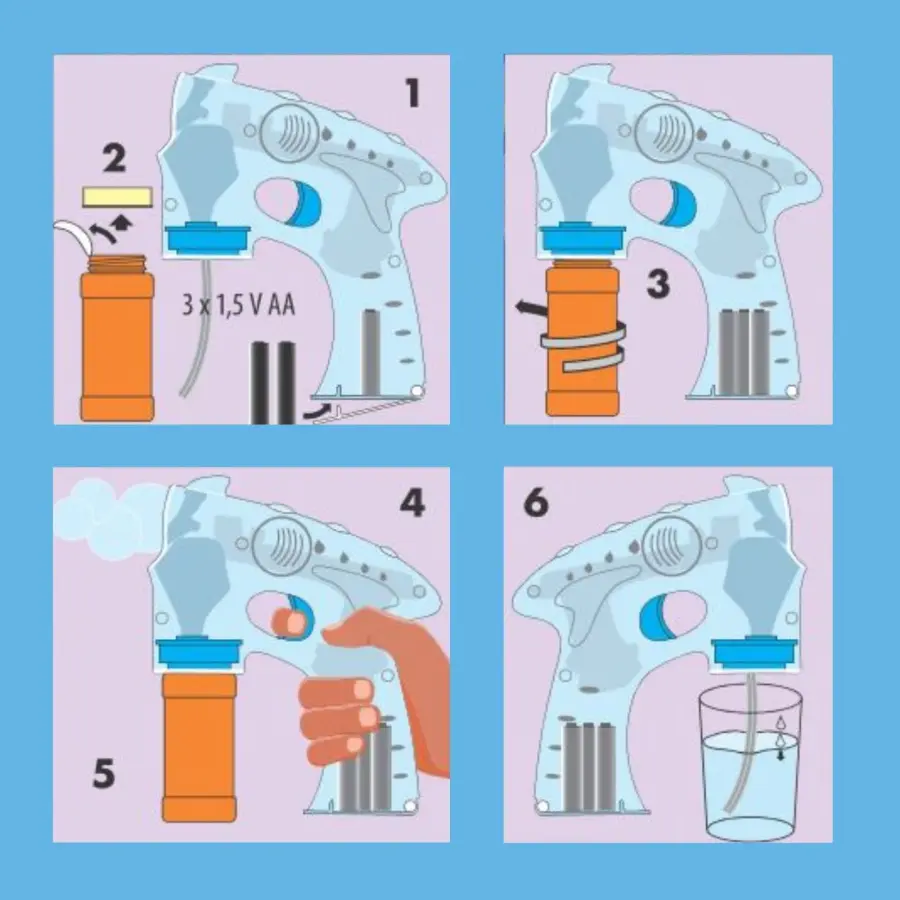 1

2

3 x 1,5 V AA

3

4

5

6