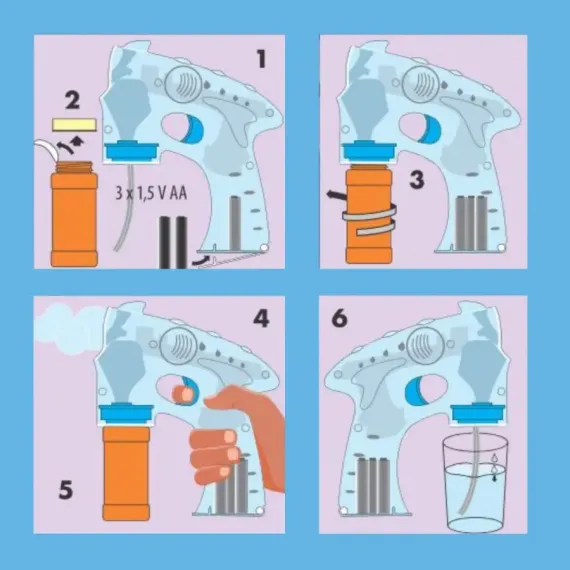 1

2

3 x 1,5 V AA

3

4

5

6